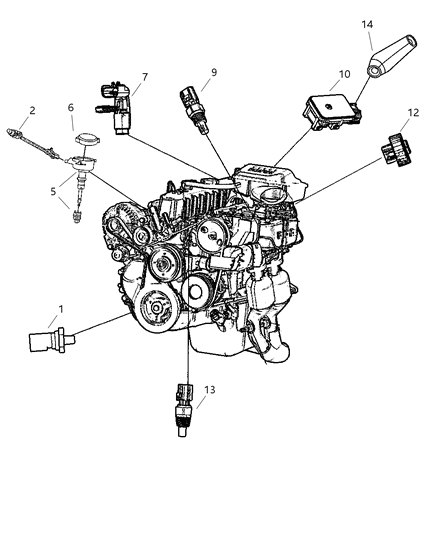 14
7
9
10
2
6
12
5
1
13