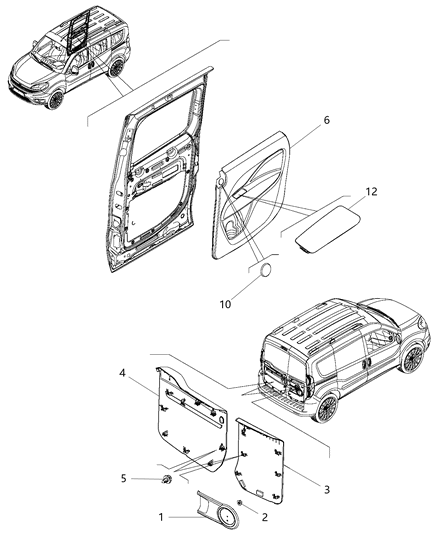 6
12
10
4
5
3
1
2