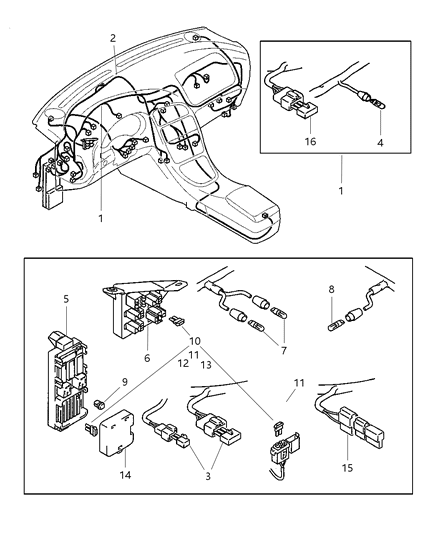 2
16
4
1
1
5
8
10
7
6
11
12
13
9
11
14
3
15