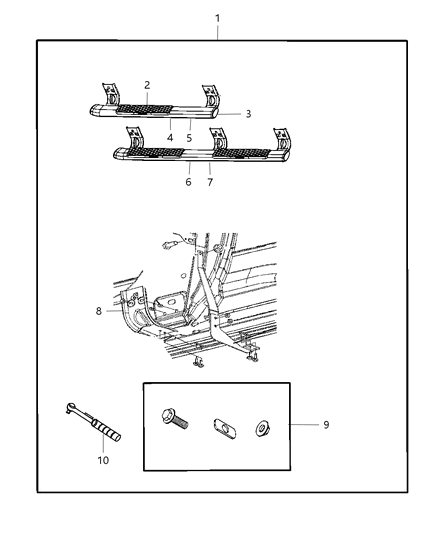 1
2
3
4
5
6
7
8
9
10