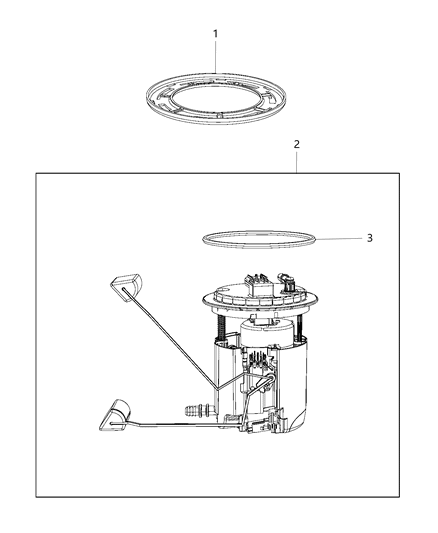 1
2
3