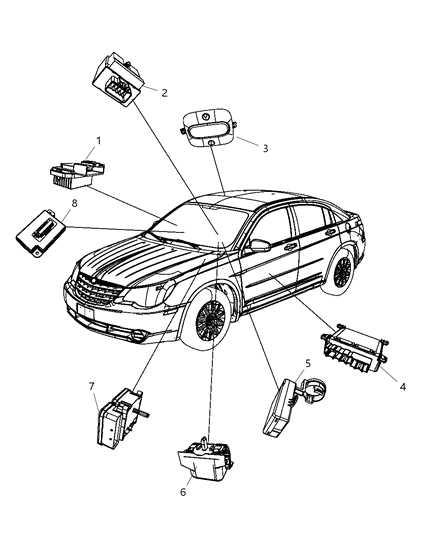 2
3
1
8
4
5
7
6