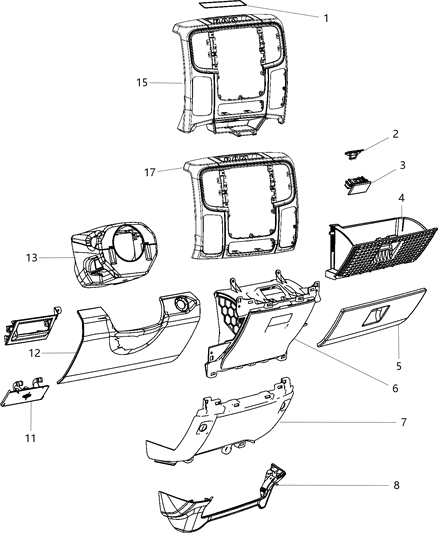 1
15
2
17
3
4
13
12
5
6
11
7
8