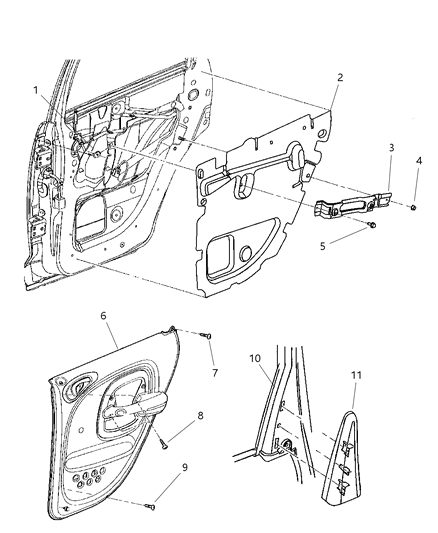 1
2
3
4
5
6
7
8
9
10
11