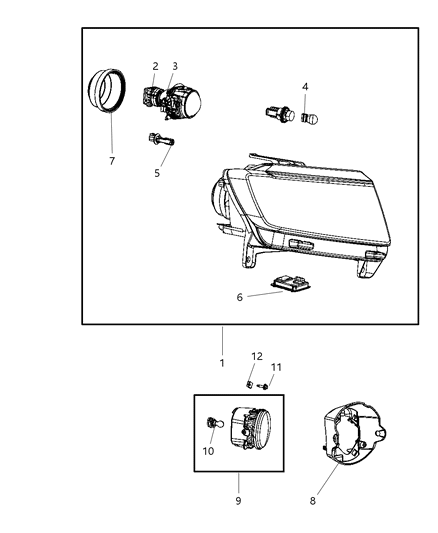 2
3
4
7
5
6
1
12
11
10
9
8