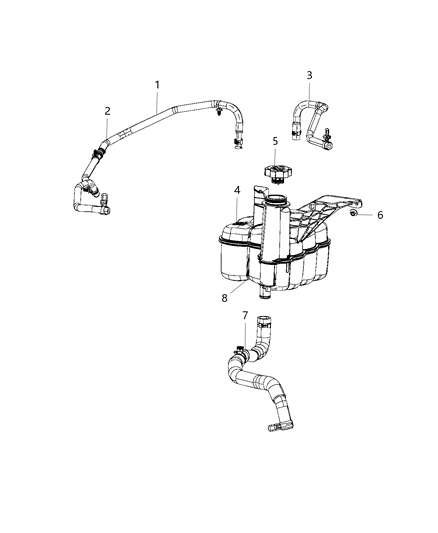 1
2
3
5
4
6
8
7