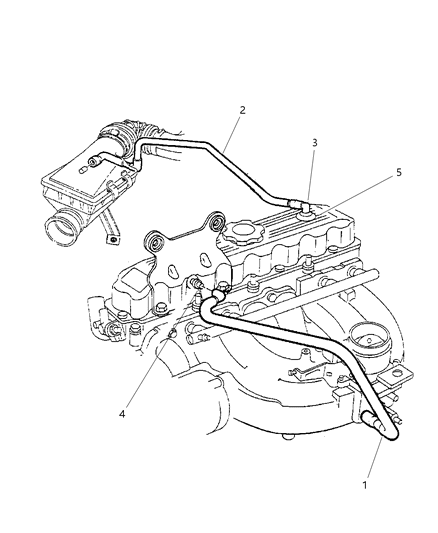 2
3
5
4
1