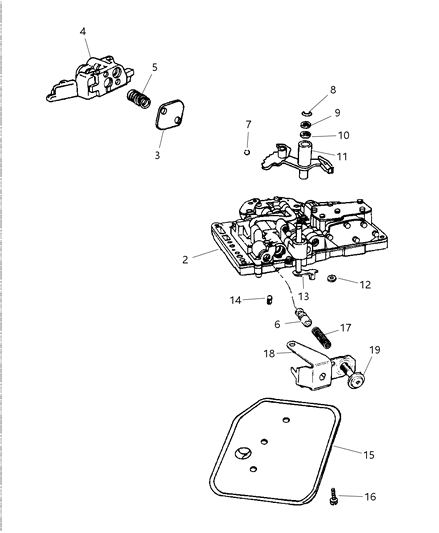 4
5
3
8
9
7
10
11
2
12
13
14
6
17
18
19
15
16