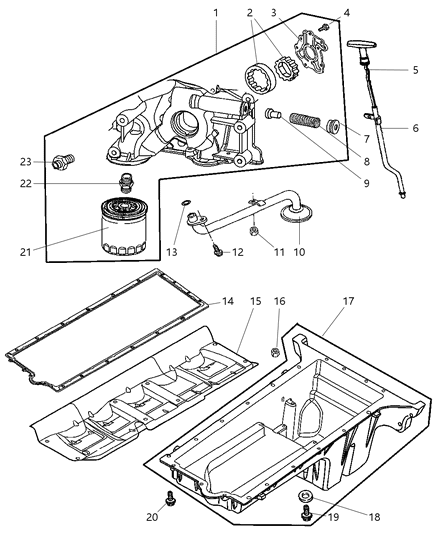 1
2
3
4
5
6
7
8
9
23
22
21
13
12
11
10
14
15
16
17
20
19
18