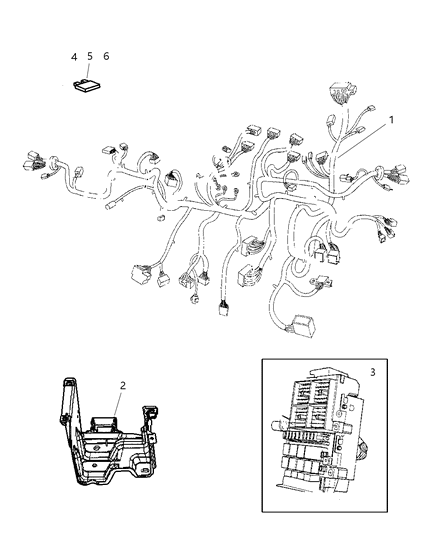 4 5 6
1
2
3