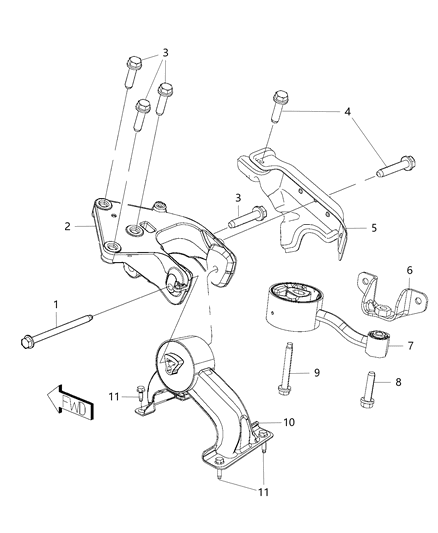 3
4
3
2
5
6
1
7
9
8
11
FWD
10
11