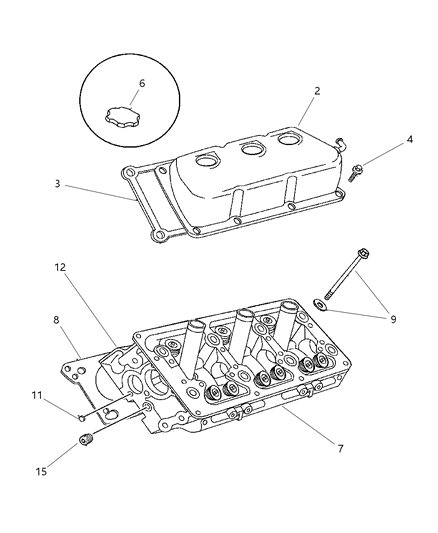 6
2
4
3
12
9
8
11
7
15