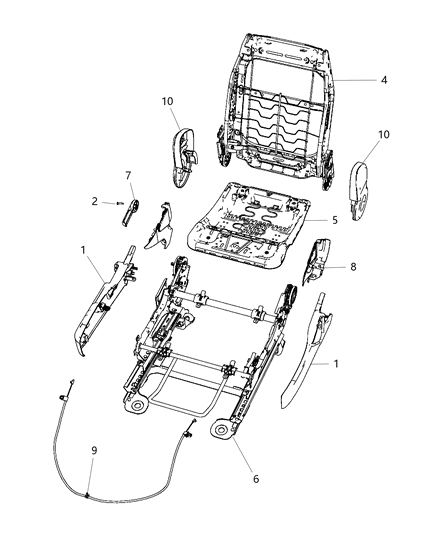 4
10
10
7
2
5
1
8
1
9
6