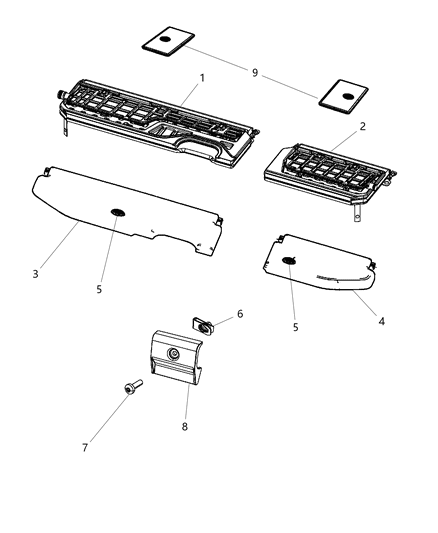 9
1
2
3
5
5
4
6
8
7