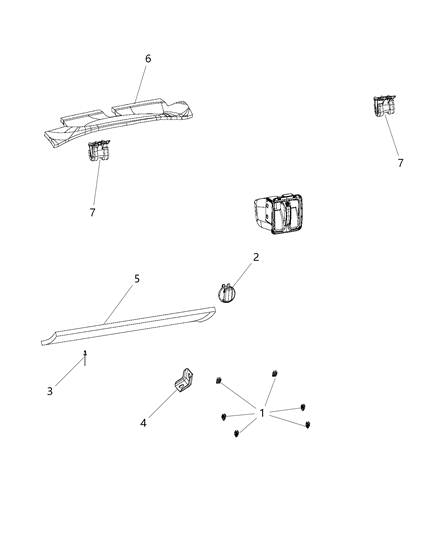 6

7

7

2

5

3

4

1