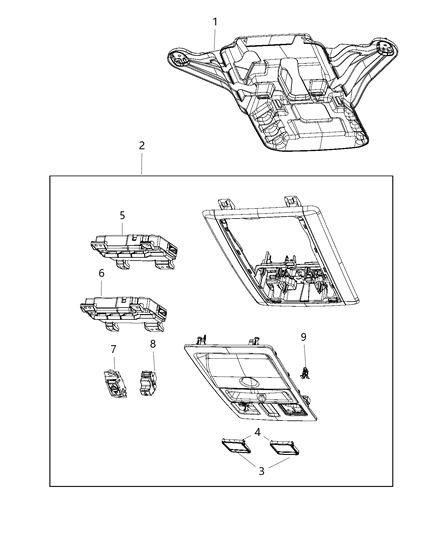 1
2
5
6
7
8
9
4
3