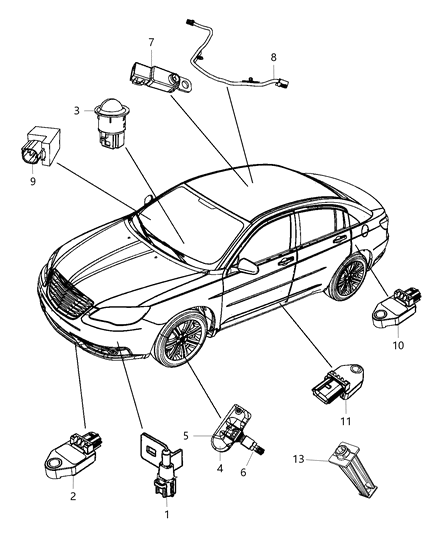 7
8
3
9
10
11
5
4
6
13
2
1