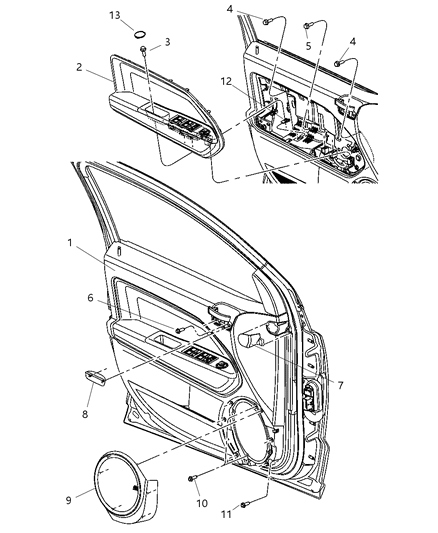 13
3
2
4
5
4
12
1
6
7
8
9
10
11