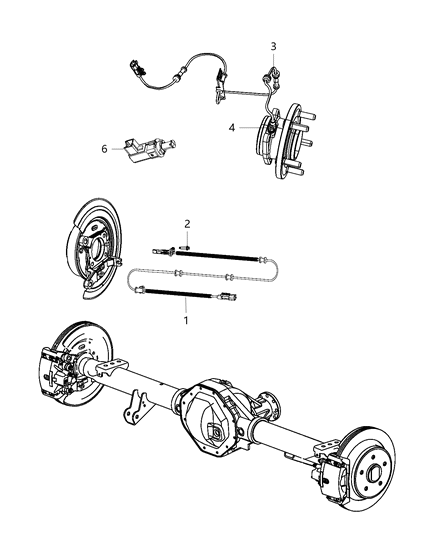 3
4
6
2
1