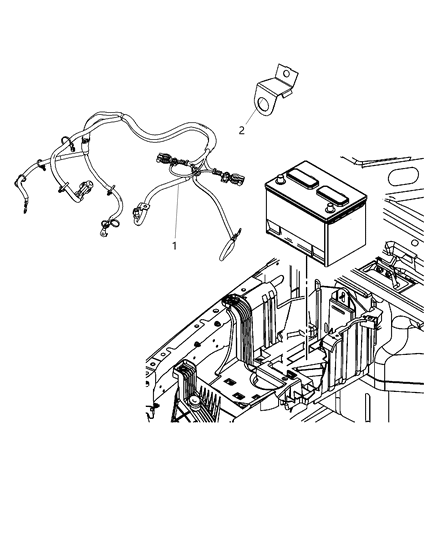 2

1