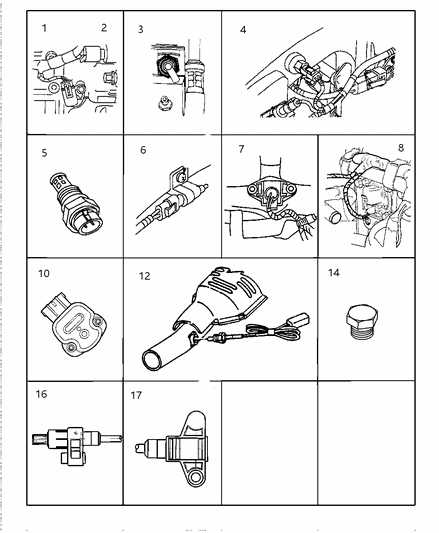 1
2
3
4
5
6
7
8
10
12
14
16
17