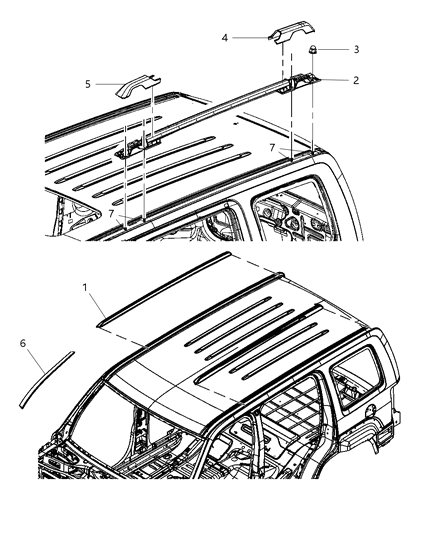 4
3
5
2
7
7
1
6