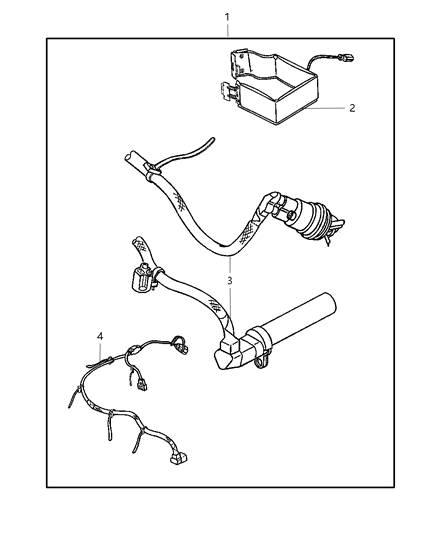 1
2
3
4