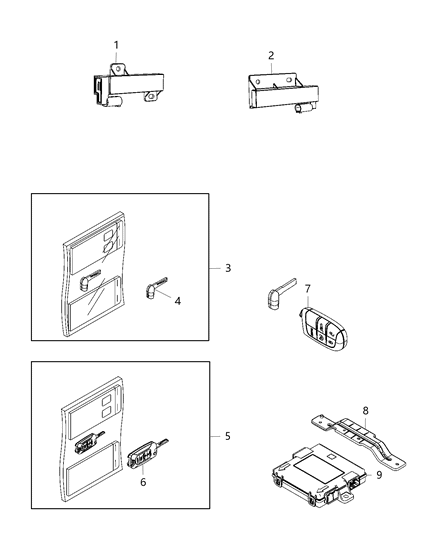 1
2
3
4
7
5
6
8
9