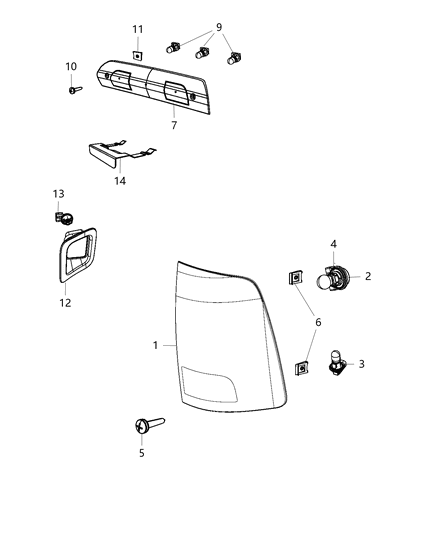 11
9
10
7
14
13
4
2
12
6
1
3
5