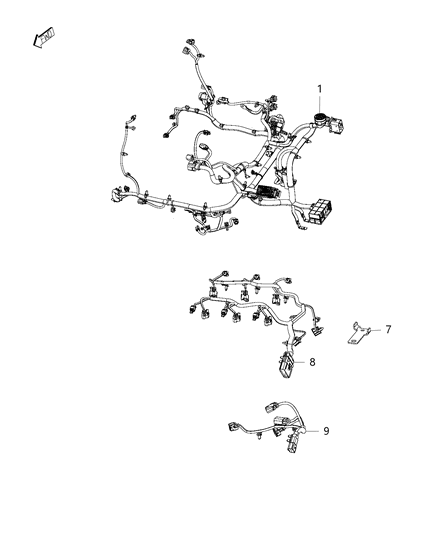 FWD
1
7
8
9