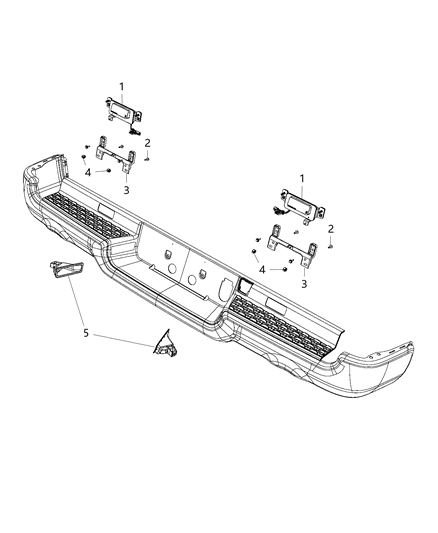 1
2
4
3
1
2
4
3
5