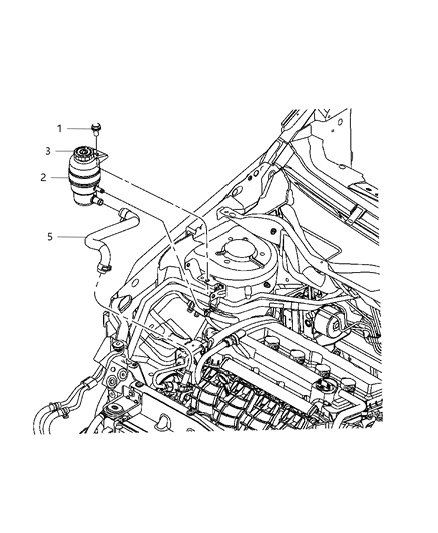 1
3
2
5