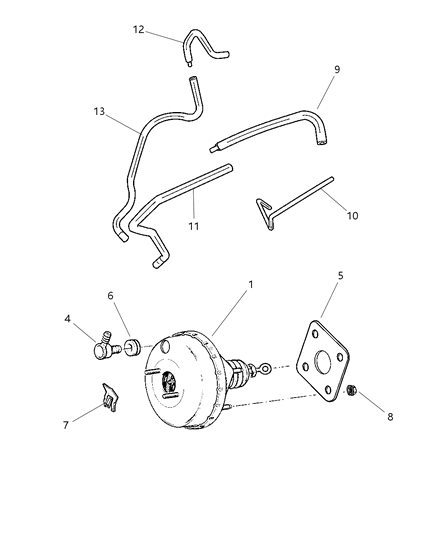 12
9
13
11
10
1
5
6
4
7
8