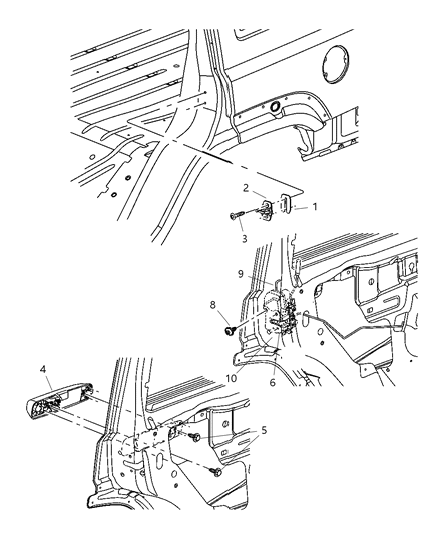 2
1
3
9
8
10
6
4
5