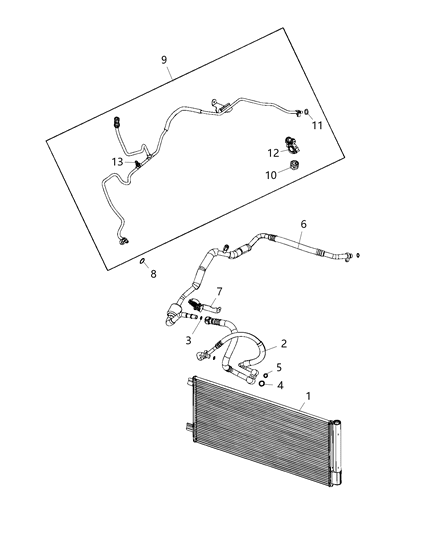 9
11
12
13
10
6
8
7
3
2
5
4
1