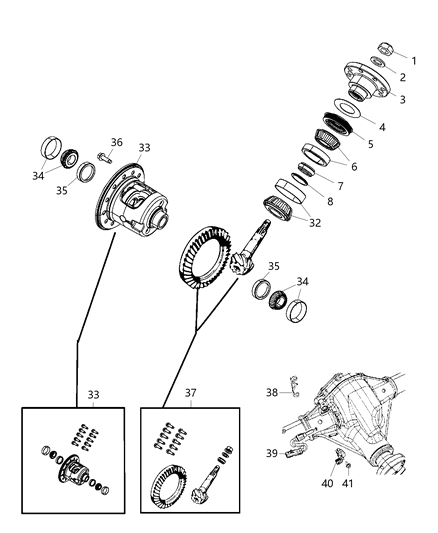 1
2
3
4
5
6
7
8
32
36
33
34
35
35
34
33
37
38
39
40
41