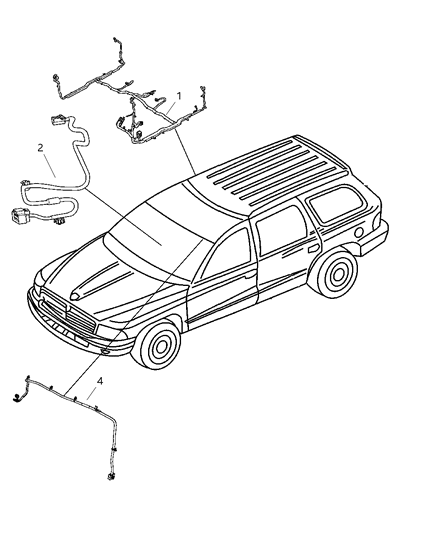 1
2
4