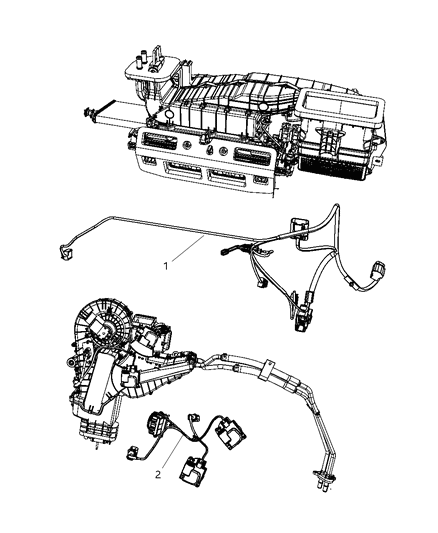 1

2