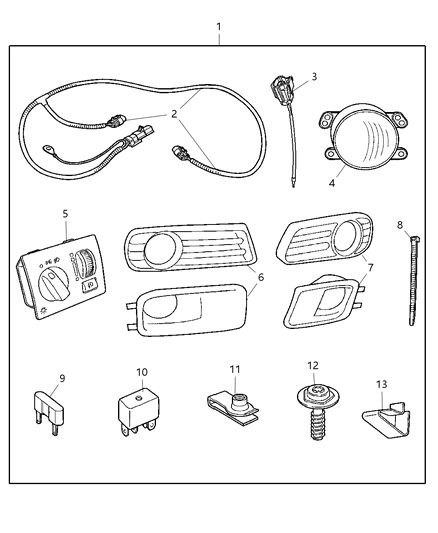 1
2
3
4
5
6
7
8
9
10
11
12
13