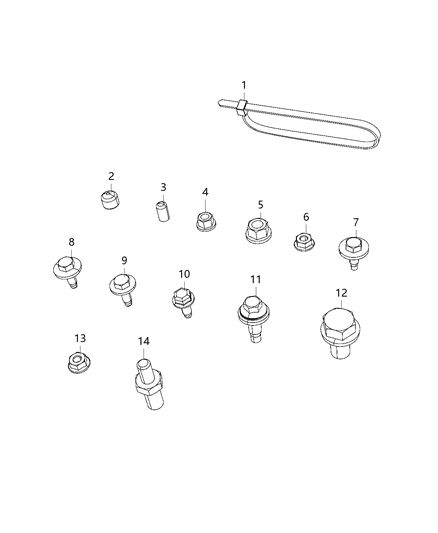 1
2
3
4
5
6
7
8
9
10
11
12
13
14