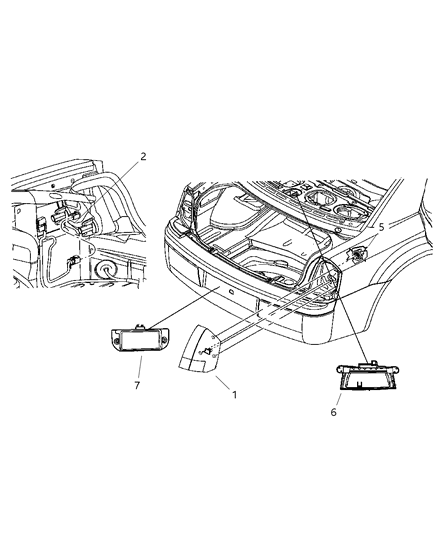 2
5
7
1
6