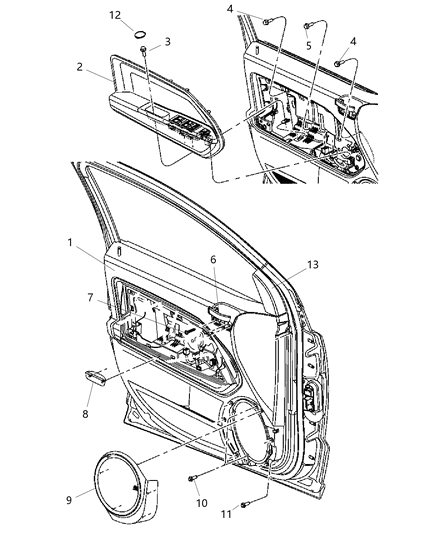 12
3
2
4
5
4
1
6
13
7
8
9
10
11