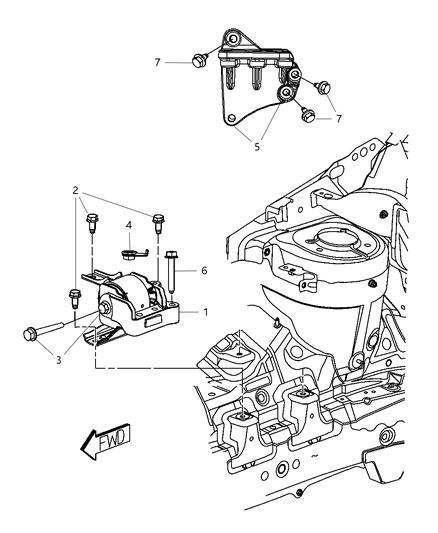 7
7
5
2
4
6
1
3
FWD