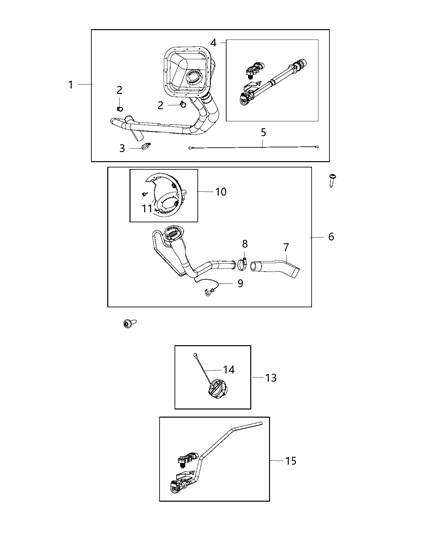 1
2
2
3
4
5
10
11
6
8
7
9
14
13
15