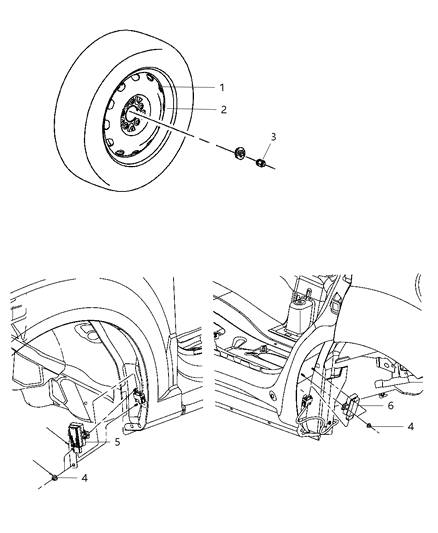 1
2
3
5
4
6
4