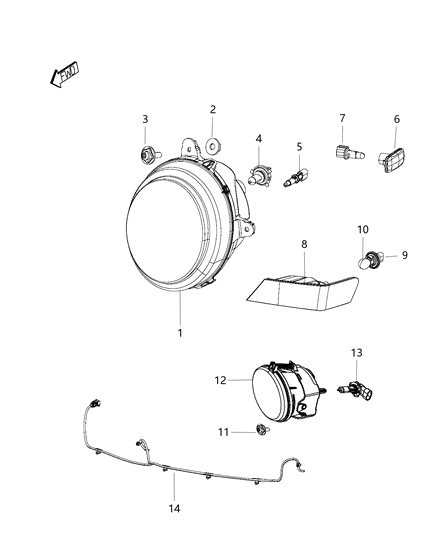 FWD
3
2
4
5
7
6
10
8
9
1
13
12
11
14