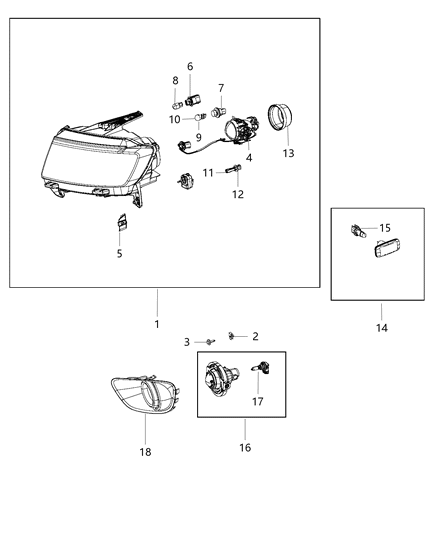 6
8
7
10
9
4
13
11
12
5
15
1
14
3
2
17
18
16