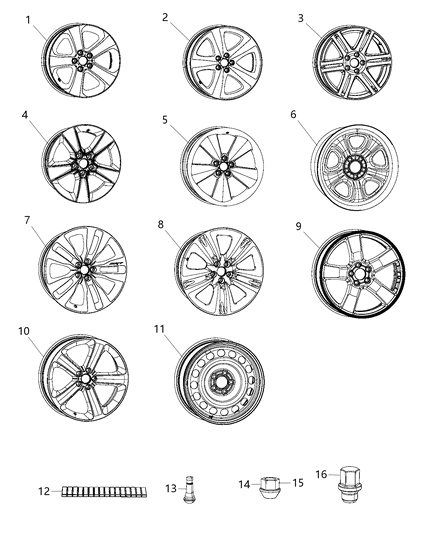 1
2
3
4
5
6
7
8
9
10
11
12
13
14
15
16