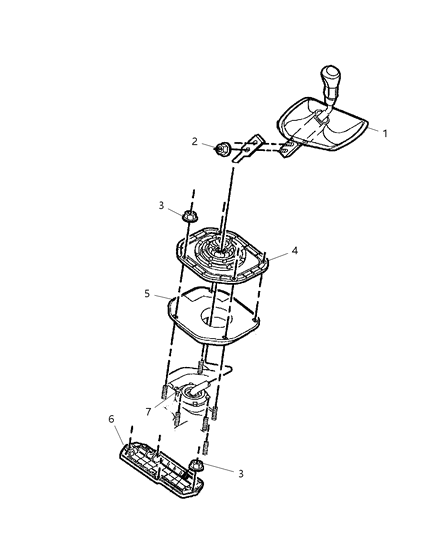 1
2
3
4
5
7
6
3