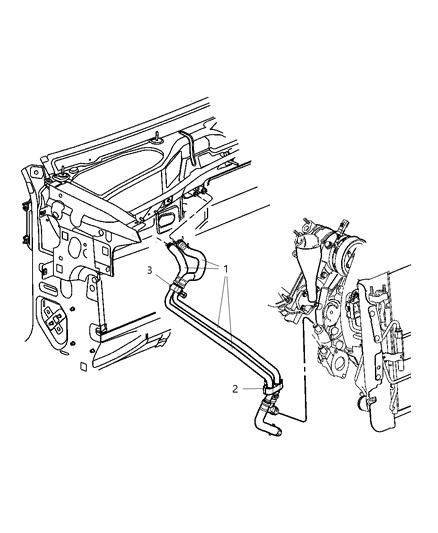 3
1
2